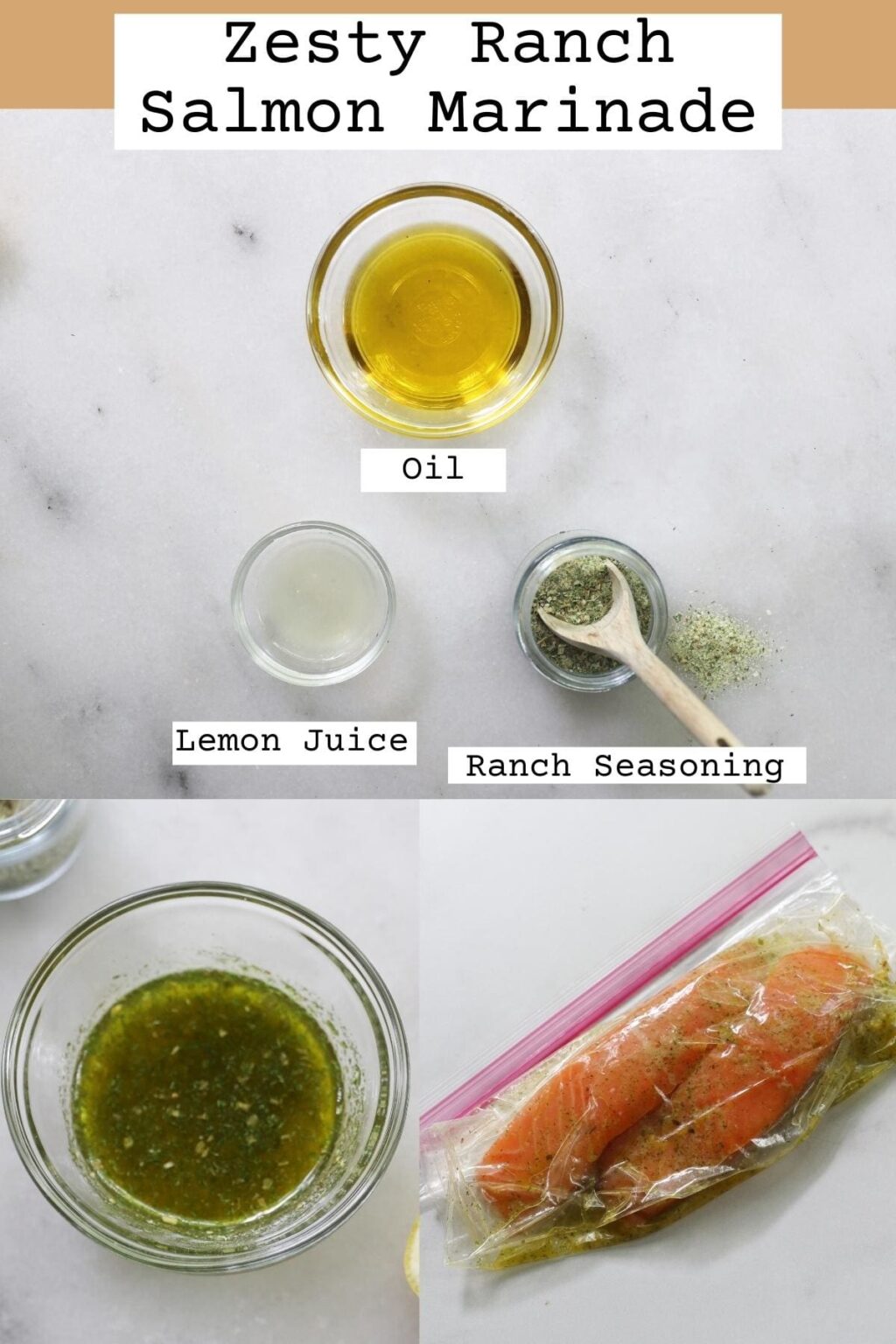 Zesty Ranch Salmon Marinade

Oil

Lemon Juice

Ranch Seasoning