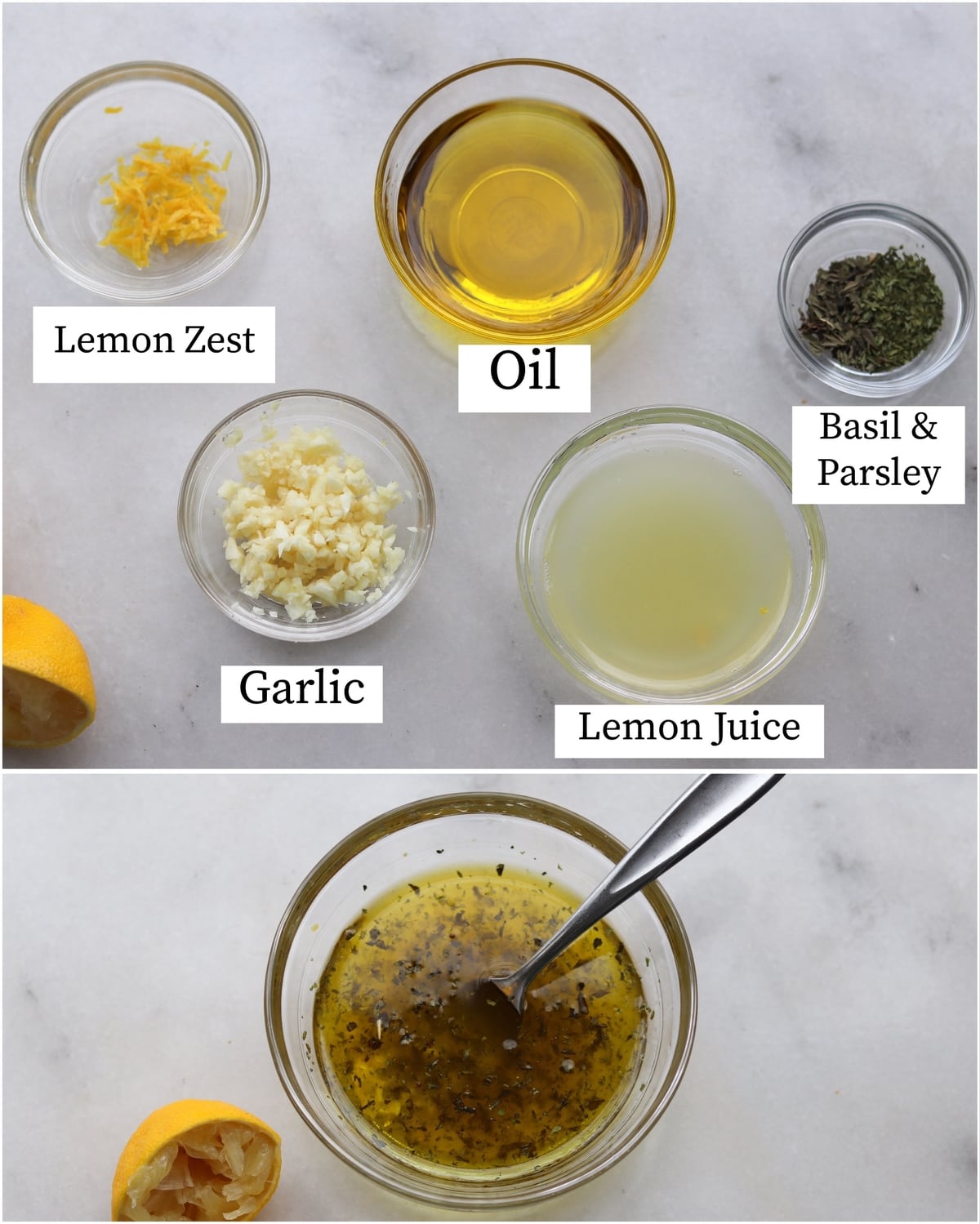 Lemon Zest

Oil

Basil & Parsley

Garlic

Lemon Juice